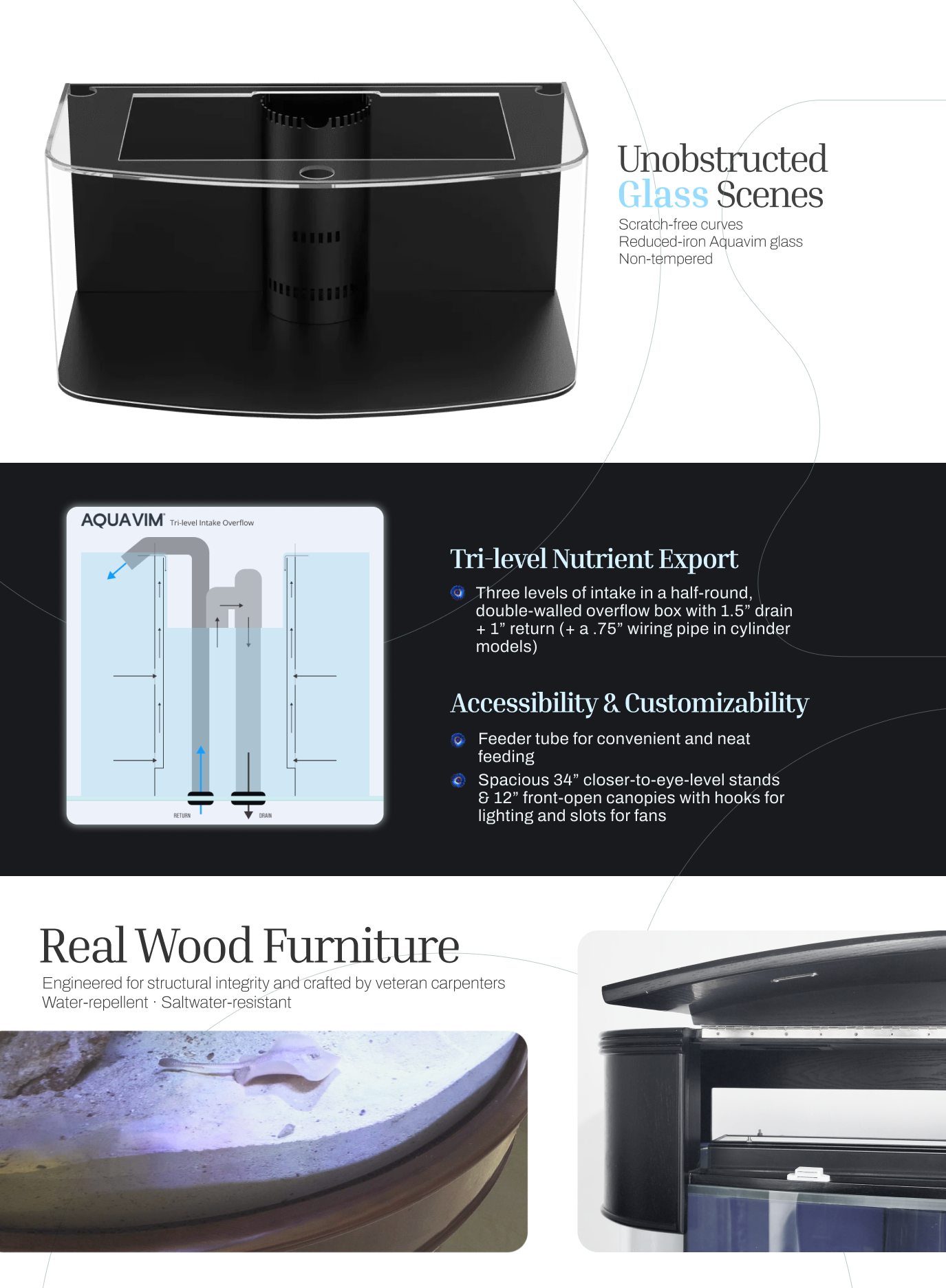 Unobstructed Glass Scenes

Scratch-free curves
Reduced-iron Aquavim glass
Non-tempered

AQUAVIM Tri-level Intake Overflow

RETURN

DRAIN

Tri-level Nutrient Export

Three levels of intake in a half-round, double-walled overflow box with 1.5” drain + 1” return (+ a .75” wiring pipe in cylinder models)

Accessibility & Customizability

Feeder tube for convenient and neat feeding

Spacious 34” closer-to-eye-level stands & 12” front-open canopies with hooks for lighting and slots for fans

Real Wood Furniture

Engineered for structural integrity and crafted by veteran carpenters
Water-repellent · Saltwater-resistant